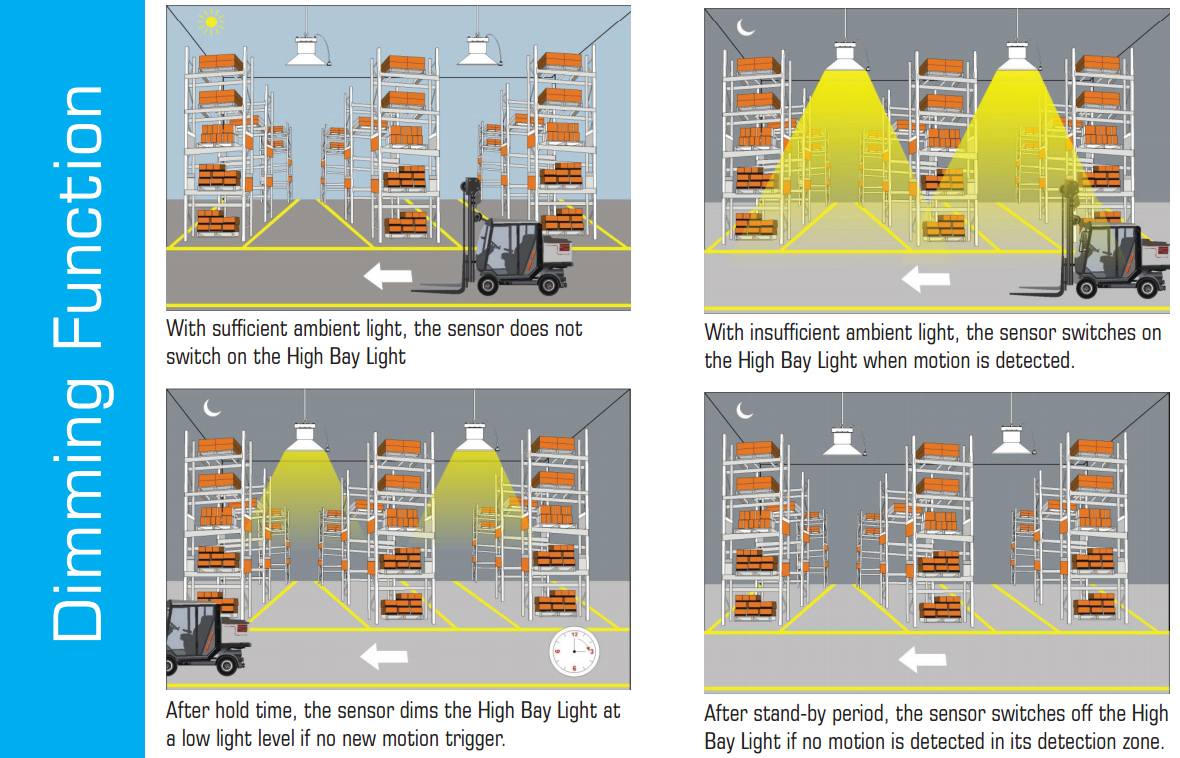 Dimming Function

With sufficient ambient light, the sensor does not switch on the High Bay Light

With insufficient ambient light, the sensor switches on the High Bay Light when motion is detected.

After hold time, the sensor dims the High Bay Light at a low light level if no new motion trigger.

After stand-by period, the sensor switches off the High Bay Light if no motion is detected in its detection zone.